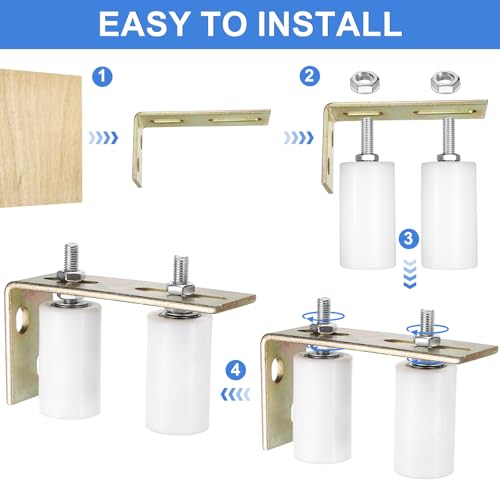 EASY TO INSTALL

1

2

3

4