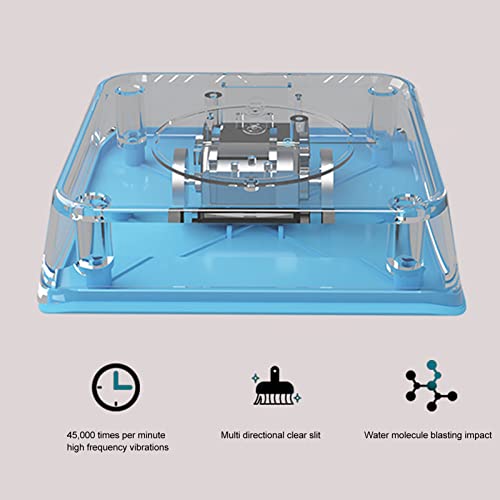 45,000 times per minute high frequency vibrations

Multi directional clear slit

Water molecule blasting impact