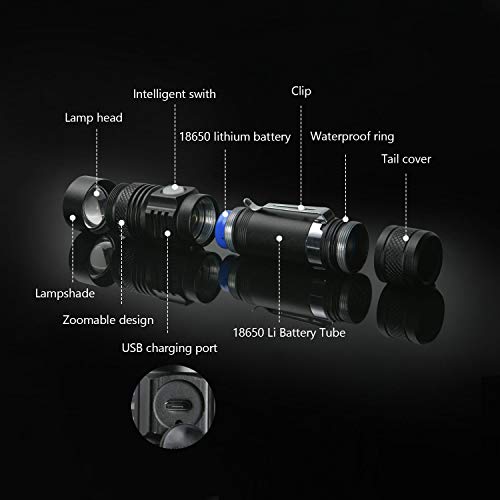 Intelligent swith

Clip

Lamp head

18650 lithium battery

Waterproof ring

Tail cover

Lampshade

Zoomable design

18650 Li Battery Tube

USB charging port