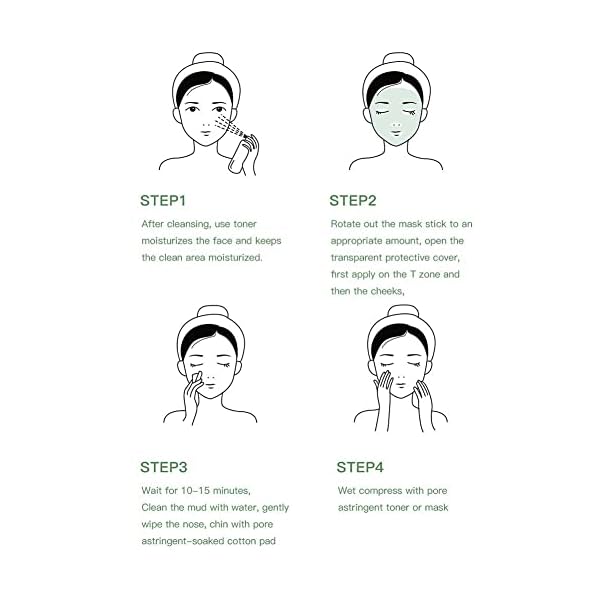 STEP1

After cleansing, use toner moisturizes the face and keeps the clean area moisturized.

STEP2

Rotate out the mask stick to an appropriate amount, open the transparent protective cover, first apply on the T zone and then the cheeks,

STEP3

Wait for 10-15 minutes,
Clean the mud with water, gently wipe the nose, chin with pore astringent-soaked cotton pad

STEP4

Wet compress with pore astringent toner or mask