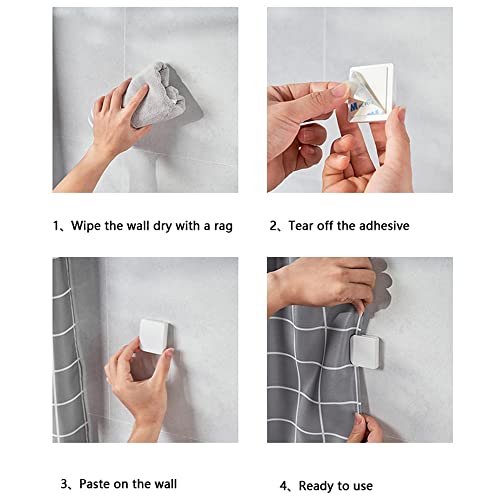 1、Wipe the wall dry with a rag

2、Tear off the adhesive

3、Paste on the wall

4、Ready to use