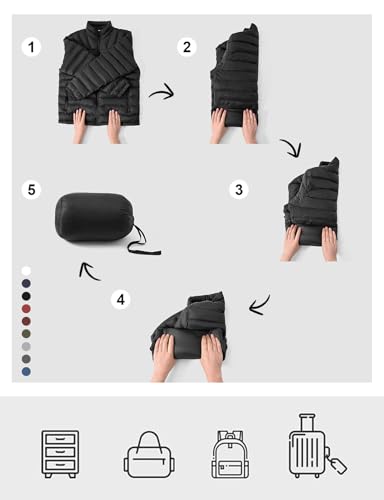 1

2

3

4

5