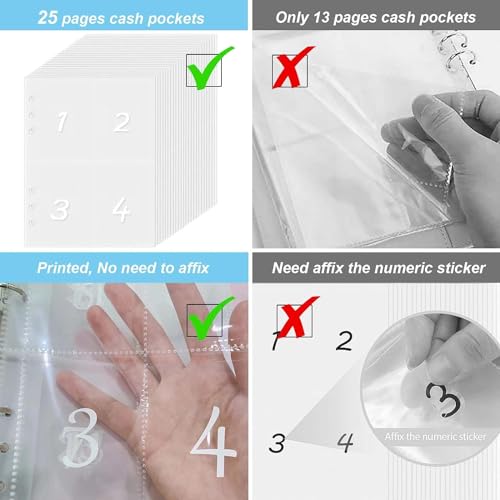 25 pages cash pockets

1 2
3 4

Only 13 pages cash pockets

Printed, No need to affix

3 4

Need affix the numeric sticker

1 2
3 4

3

Affix the numeric sticker