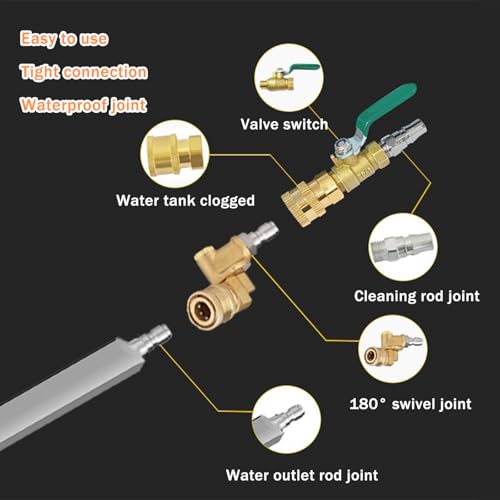 Easy to use

Tight connection

Waterproof joint

Valve switch

Water tank clogged

Cleaning rod joint

180° swivel joint

Water outlet rod joint