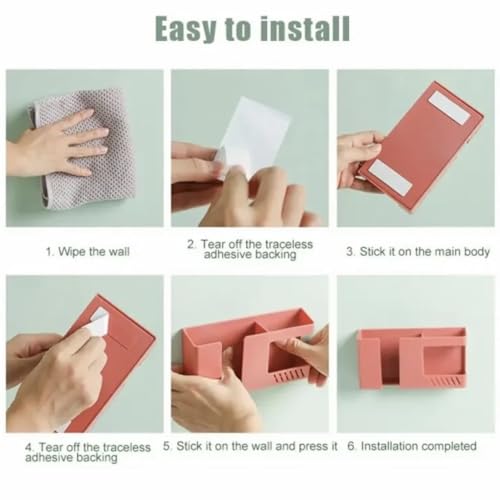 Easy to install

1. Wipe the wall

2. Tear off the traceless adhesive backing

3. Stick it on the main body

4. Tear off the traceless adhesive backing

5. Stick it on the wall and press it

6. Installation completed