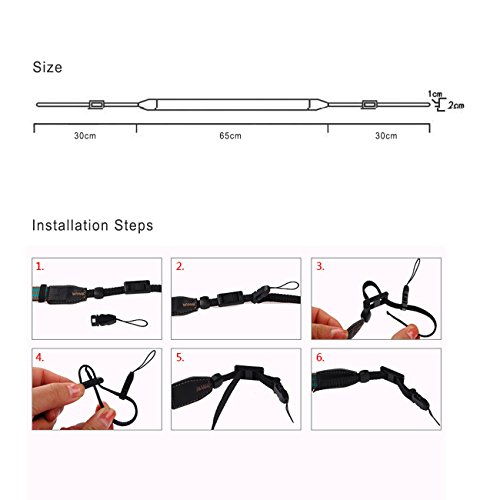 Size

1cm
2cm

30cm
65cm
30cm

Installation Steps

1.
2.
3.
4.
5.
6.