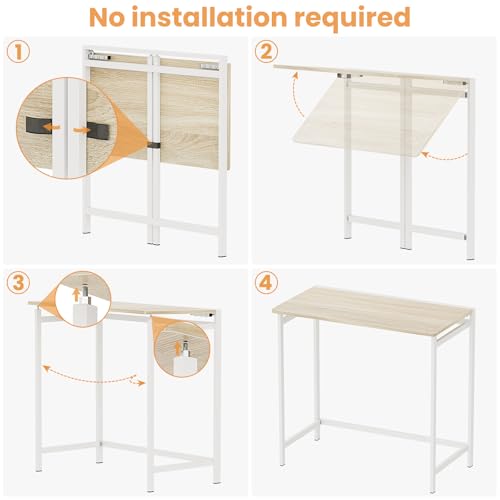 No installation required

1

2

3

4