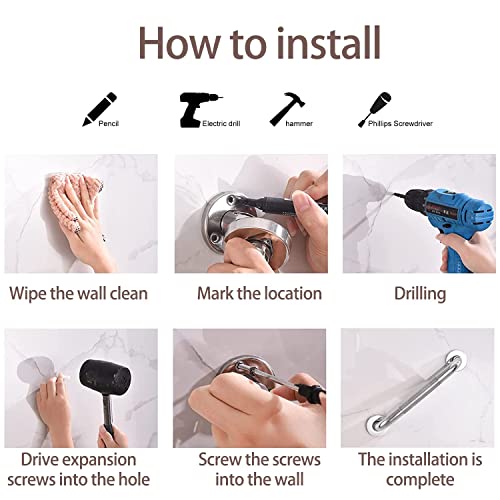 How to install

Pencil

Electric drill

hammer

Phillips Screwdriver

Wipe the wall clean

Mark the location

Drilling

Drive expansion screws into the hole

Screw the screws into the wall

The installation is complete