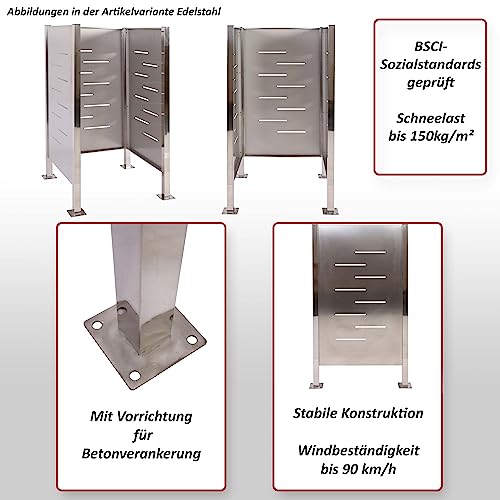 Abbildungen in der Artikelvariante Edelstahl

BSCI-Sozialstandards geprüft

Schneelast bis 150kg/m²

Mit Vorrichtung für Betonverankerung

Stabile Konstruktion

Windbeständigkeit bis 90 km/h