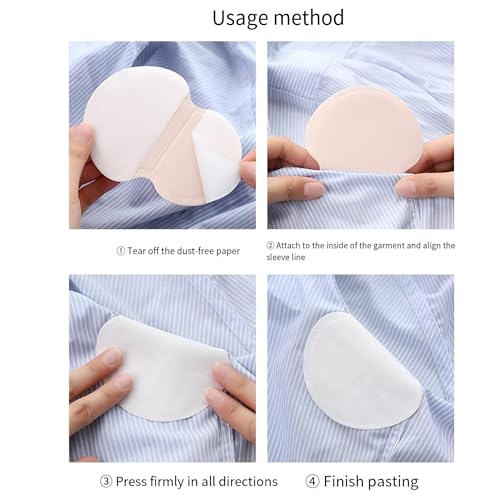 Usage method

① Tear off the dust-free paper

② Attach to the inside of the garment and align the sleeve line

③ Press firmly in all directions

④ Finish pasting