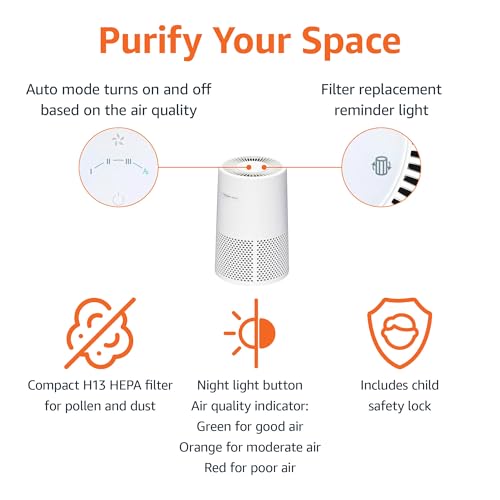 Purify Your Space

Auto mode turns on and off based on the air quality

Filter replacement reminder light

I II III A

Compact H13 HEPA filter for pollen and dust

Night light button
Air quality indicator:
Green for good air
Orange for moderate air
Red for poor air

Includes child safety lock