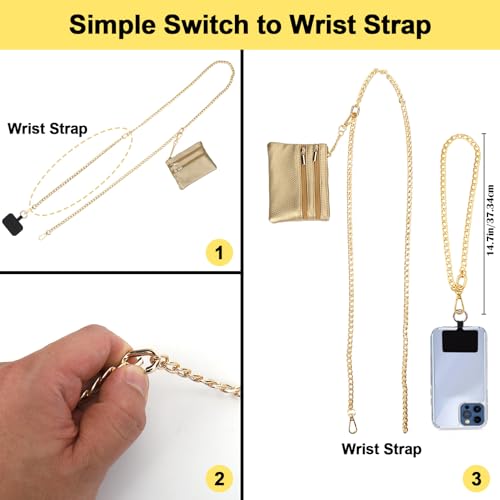 Simple Switch to Wrist Strap

Wrist Strap

1

2

14.7in/37.34cm

Wrist Strap

3