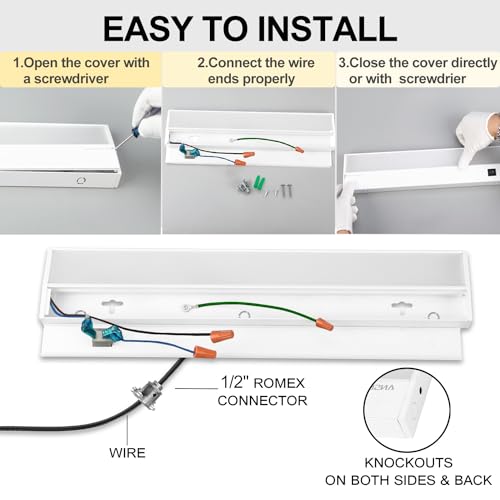 EASY TO INSTALL

1.Open the cover with a screwdriver

2.Connect the wire ends properly

3.Close the cover directly or with screwdrier

1/2" ROMEX CONNECTOR

WIRE

KNOCKOUTS ON BOTH SIDES & BACK