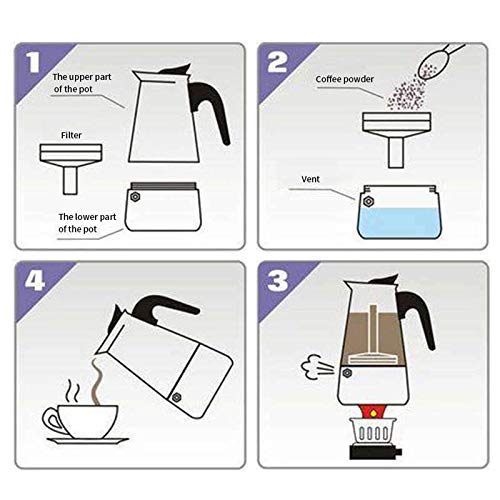 1

The upper part of the pot

Filter

The lower part of the pot

2

Coffee powder

Vent

4

3