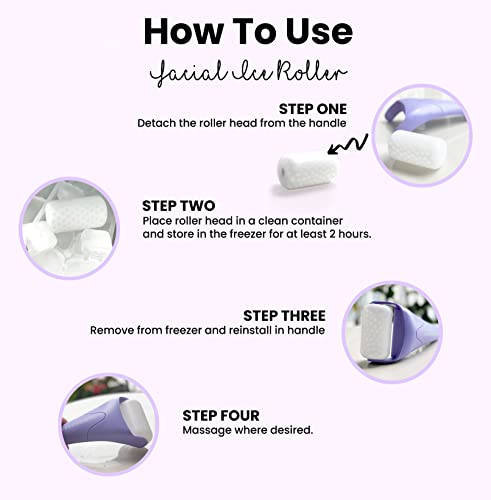 How To Use

Facial Ice Roller

STEP ONE
Detach the roller head from the handle

STEP TWO
Place roller head in a clean container and store in the freezer for at least 2 hours.

STEP THREE
Remove from freezer and reinstall in handle

STEP FOUR
Massage where desired.