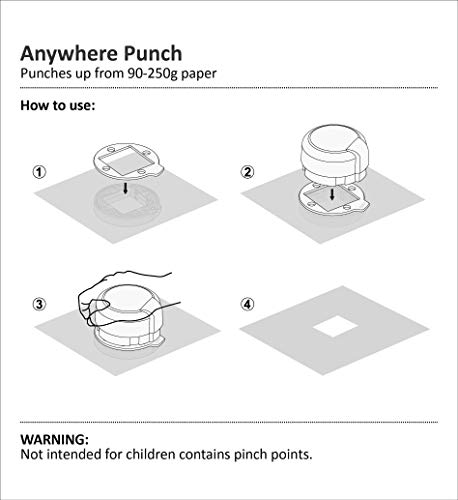 Anywhere Punch
Punches up from 90-250g paper

How to use:

①

②

③

④

WARNING:
Not intended for children contains pinch points.