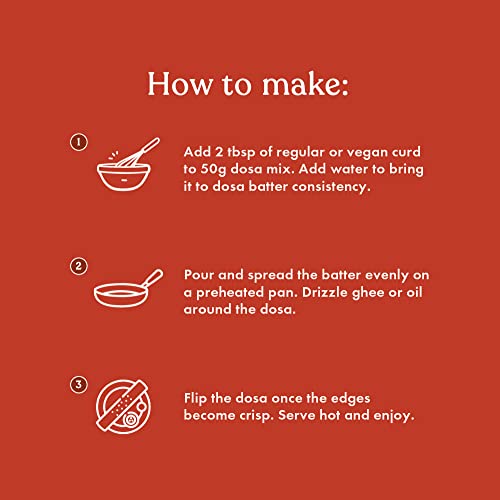 How to make:

1 Add 2 tbsp of regular or vegan curd to 50g dosa mix. Add water to bring it to dosa batter consistency.

2 Pour and spread the batter evenly on a preheated pan. Drizzle ghee or oil around the dosa.

3 Flip the dosa once the edges become crisp. Serve hot and enjoy.