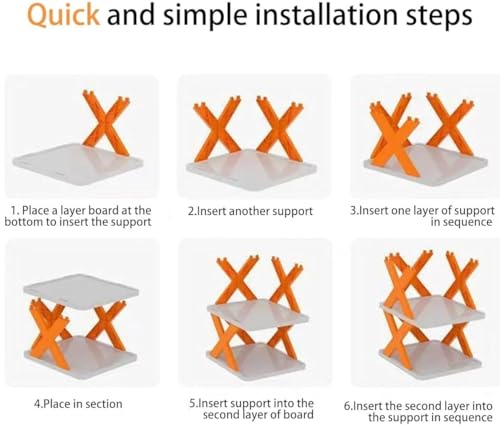 Quick and simple installation steps

1. Place a layer board at the bottom to insert the support

2.Insert another support

3.Insert one layer of support in sequence

4.Place in section

5.Insert support into the second layer of board

6.Insert the second layer into the support in sequence