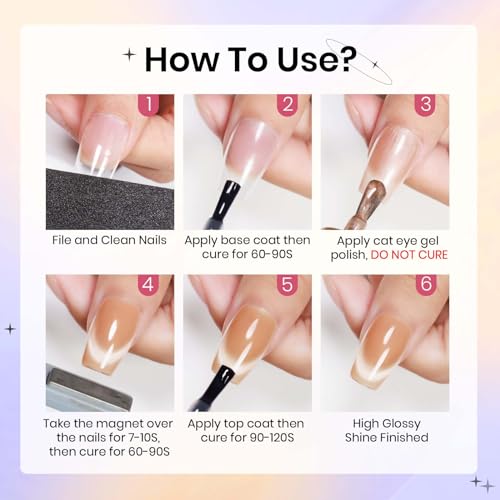 How To Use?

1
File and Clean Nails

2
Apply base coat then cure for 60-90S

3
Apply cat eye gel polish, DO NOT CURE

4
Take the magnet over the nails for 7-10S, then cure for 60-90S

5
Apply top coat then cure for 90-120S

6
High Glossy Shine Finished