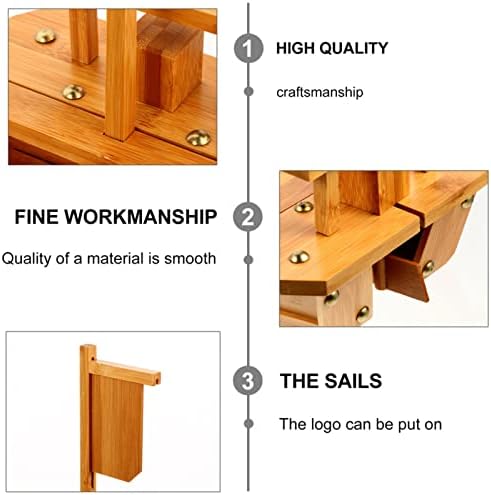 1
HIGH QUALITY

craftsmanship

FINE WORKMANSHIP

2

Quality of a material is smooth

3
THE SAILS

The logo can be put on