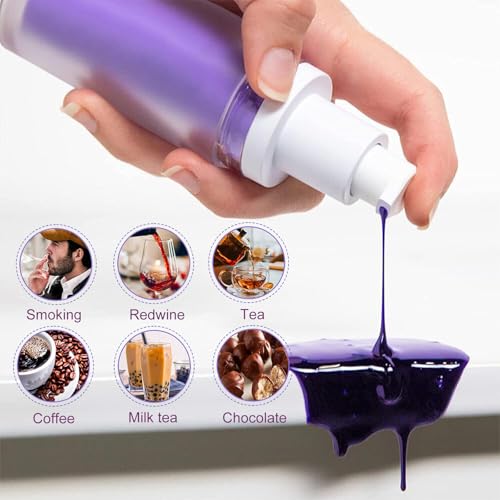 Smoking
Redwine
Tea
Coffee
Milk tea
Chocolate