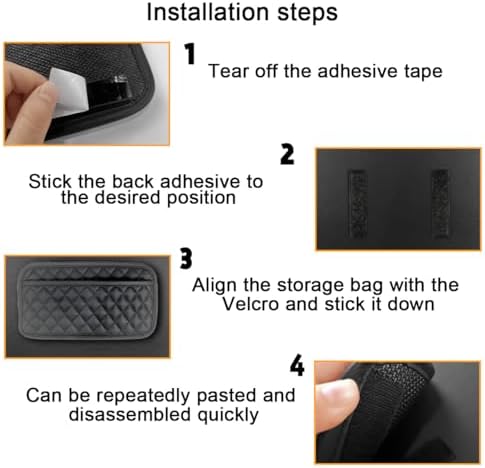 Installation steps

1
Tear off the adhesive tape

2
Stick the back adhesive to the desired position

3
Align the storage bag with the Velcro and stick it down

4
Can be repeatedly pasted and disassembled quickly