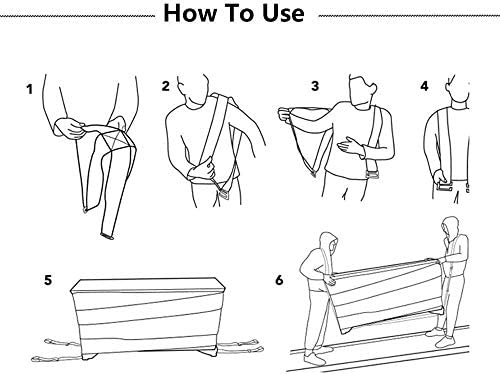 How To Use

1

2

3

4

5

6