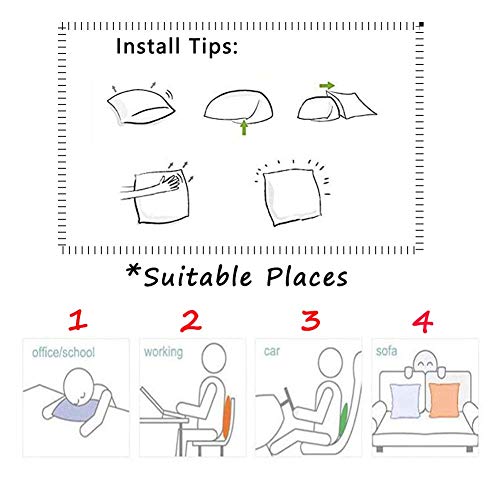 Install Tips:

*Suitable Places

1
office/school

2
working

3
car

4
sofa