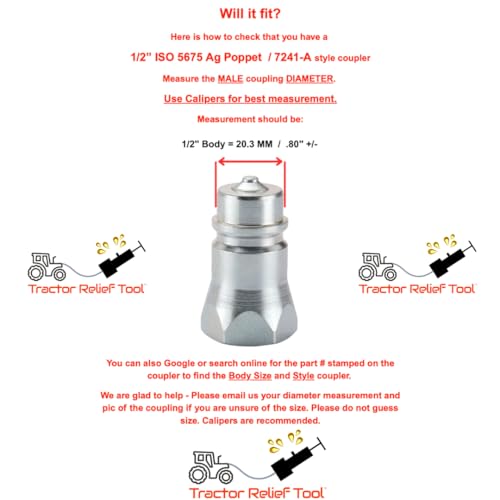 Will it fit?

Here is how to check that you have a

1/2" ISO 5675 Ag Poppet / 7241-A style coupler

Measure the MALE coupling DIAMETER.

Use Calipers for best measurement.

Measurement should be:

1/2" Body = 20.3 MM / .80" +/-

Tractor Relief Tool

Tractor Relief Tool

You can also Google or search online for the part # stamped on the coupler to find the Body Size and Style coupler.

We are glad to help - Please email us your diameter measurement and pic of the coupling if you are unsure of the size. Please do not guess size. Calipers are recommended.

Tractor Relief Tool