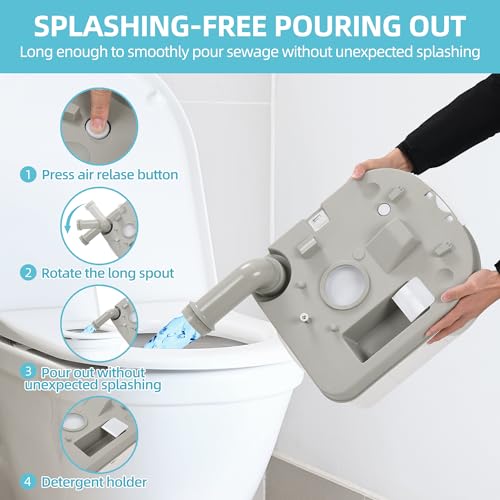 SPLASHING-FREE POURING OUT
Long enough to smoothly pour sewage without unexpected splashing

1 Press air relase button

2 Rotate the long spout

3 Pour out without unexpected splashing

4 Detergent holder