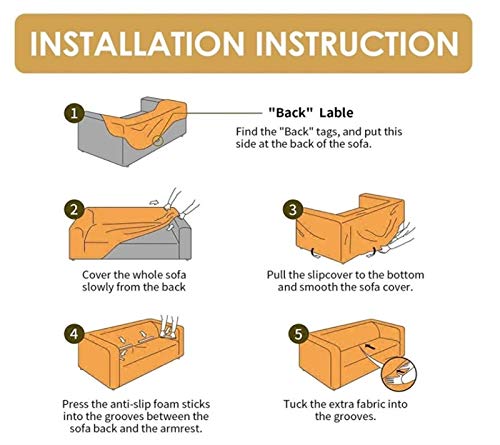 INSTALLATION INSTRUCTION

1

"Back" Lable

Find the "Back" tags, and put this side at the back of the sofa.

2

Cover the whole sofa slowly from the back

3

Pull the slipcover to the bottom and smooth the sofa cover.

4

Press the anti-slip foam sticks into the grooves between the sofa back and the armrest.

5

Tuck the extra fabric into the grooves.