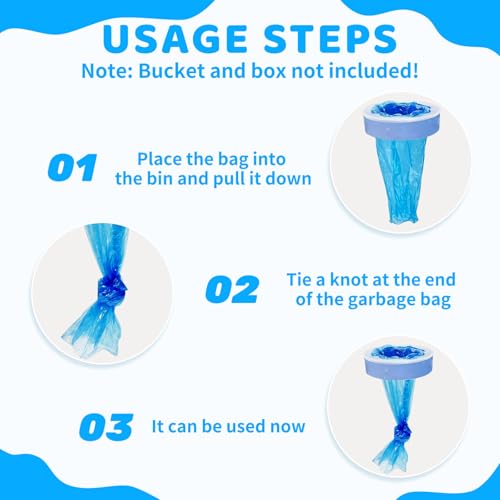 USAGE STEPS
Note: Bucket and box not included!

01 Place the bag into the bin and pull it down

02 Tie a knot at the end of the garbage bag

03 It can be used now