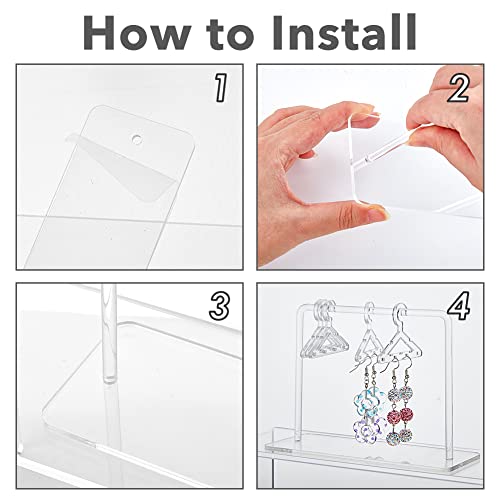 How to Install

1

2

3

4