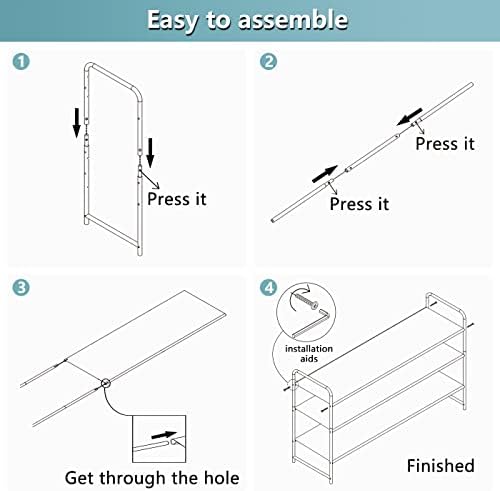 Easy to assemble

1

Press it

2

Press it

Press it

3

Get through the hole

4

installation aids

Finished