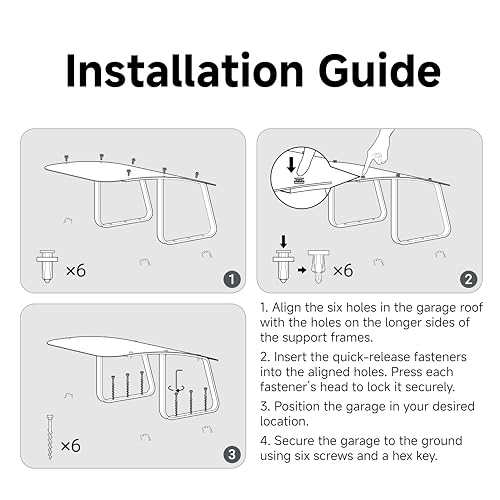 Installation Guide

×6

1

×6

2

×6

3

1. Align the six holes in the garage roof with the holes on the longer sides of the support frames.

2. Insert the quick-release fasteners into the aligned holes. Press each fastener's head to lock it securely.

3. Position the garage in your desired location.

4. Secure the garage to the ground using six screws and a hex key.