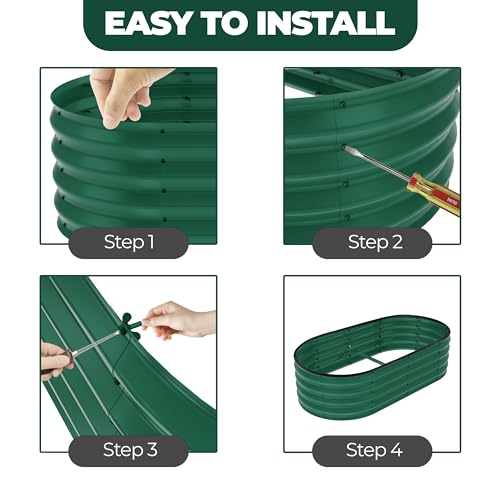 EASY TO INSTALL

Step 1

Step 2

Step 3

Step 4