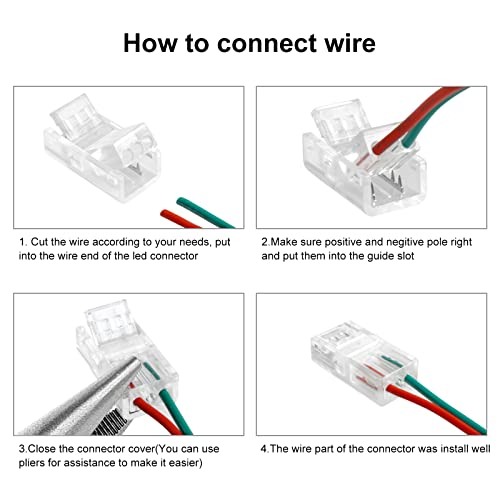 How to connect wire

1. Cut the wire according to your needs, put into the wire end of the led connector

2.Make sure positive and negitive pole right and put them into the guide slot

3.Close the connector cover(You can use pliers for assistance to make it easier)

4.The wire part of the connector was install well