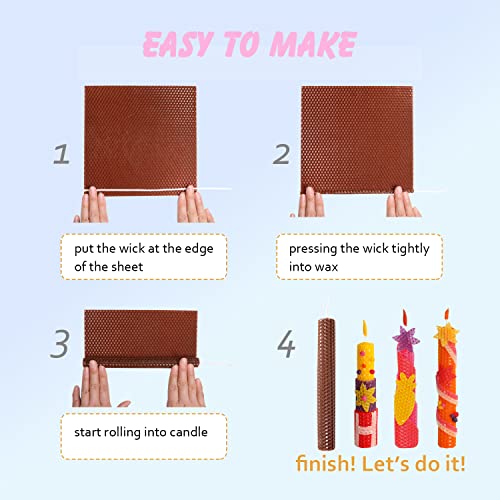 EASY TO MAKE

1

put the wick at the edge of the sheet

2

pressing the wick tightly into wax

3

start rolling into candle

4

finish! Let's do it!