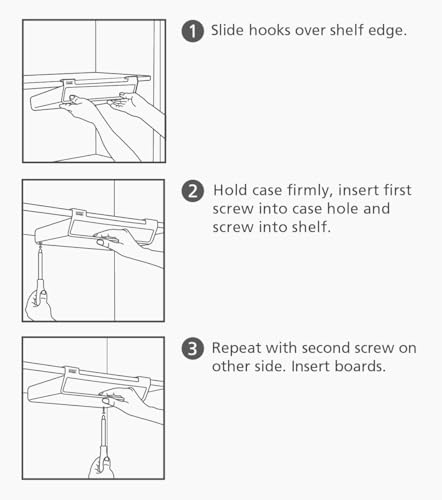 1 Slide hooks over shelf edge.

2 Hold case firmly, insert first screw into case hole and screw into shelf.

3 Repeat with second screw on other side. Insert boards.