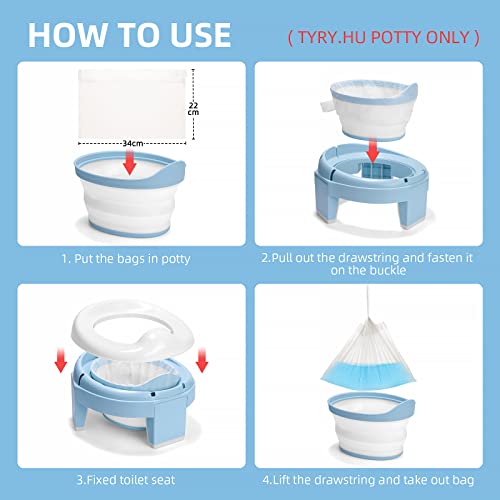 HOW TO USE

( TYRY.HU POTTY ONLY )

22 cm

34cm

1. Put the bags in potty

2.Pull out the drawstring and fasten it on the buckle

3.Fixed toilet seat

4.Lift the drawstring and take out bag