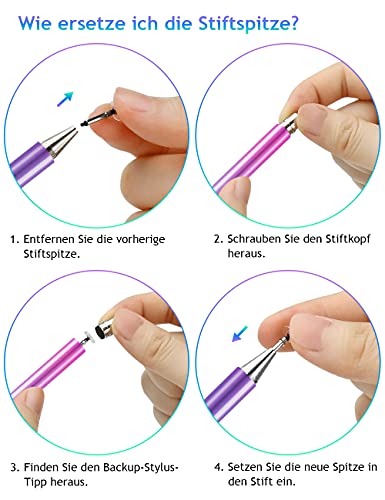 Wie ersetze ich die Stiftspitze?

1. Entfernen Sie die vorherige Stiftspitze.

2. Schrauben Sie den Stiftkopf heraus.

3. Finden Sie den Backup-Stylus-Tipp heraus.

4. Setzen Sie die neue Spitze in den Stift ein.