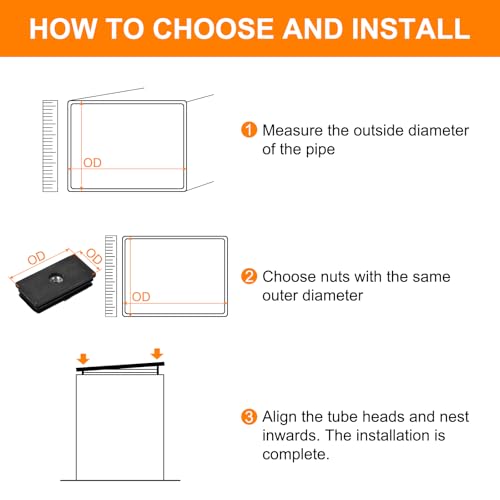 HOW TO CHOOSE AND INSTALL

OD

1 Measure the outside diameter of the pipe

OD OD

OD

2 Choose nuts with the same outer diameter

3 Align the tube heads and nest inwards. The installation is complete.