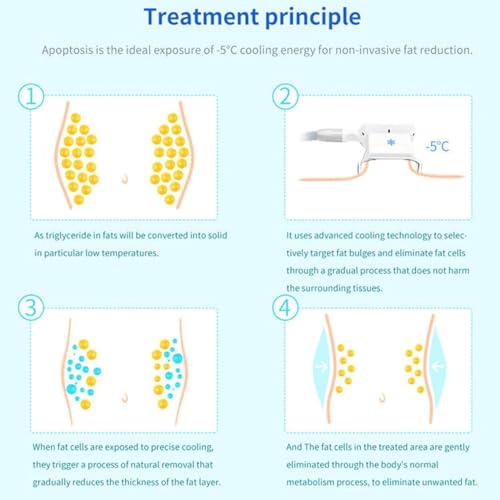 Treatment principle

Apoptosis is the ideal exposure of -5°C cooling energy for non-invasive fat reduction.

1

As triglyceride in fats will be converted into solid in particular low temperatures.

2

-5°C

It uses advanced cooling technology to selectively target fat bulges and eliminate fat cells through a gradual process that does not harm the surrounding tissues.

3

When fat cells are exposed to precise cooling, they trigger a process of natural removal that gradually reduces the thickness of the fat layer.

4

And The fat cells in the treated area are gently eliminated through the body's normal metabolism process, to eliminate unwanted fat.