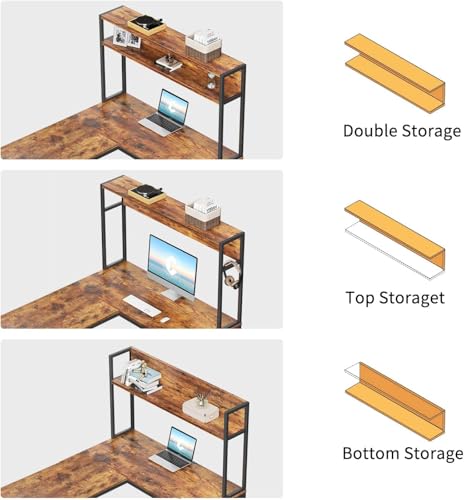 Double Storage

Top Storaget

Bottom Storage