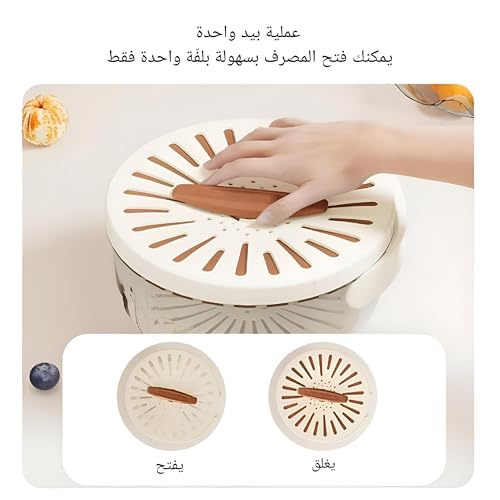 عملية بيد واحدة
يمكنك فتح المصرف بسهولة بلفَة واحدة فقط

يغلق

يفتح