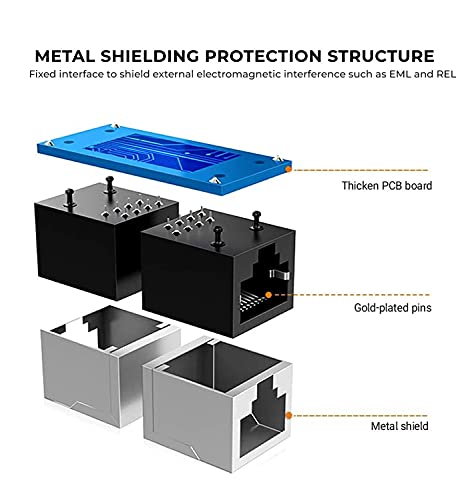 METAL SHIELDING PROTECTION STRUCTURE
Fixed interface to shield external electromagnetic interference such as EML and REL

Thicken PCB board

Gold-plated pins

Metal shield