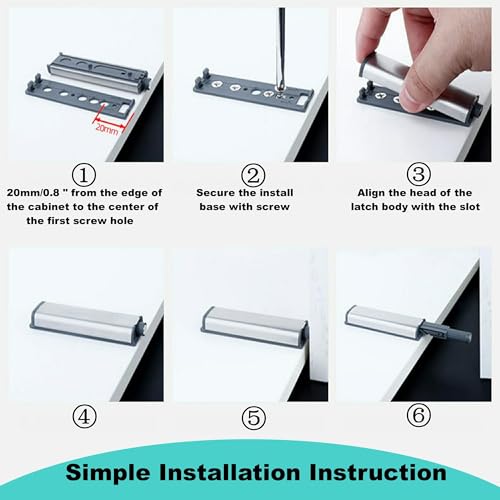 20mm

①
20mm/0.8 " from the edge of the cabinet to the center of the first screw hole

②
Secure the install base with screw

③
Align the head of the latch body with the slot

④

⑤

⑥

Simple Installation Instruction