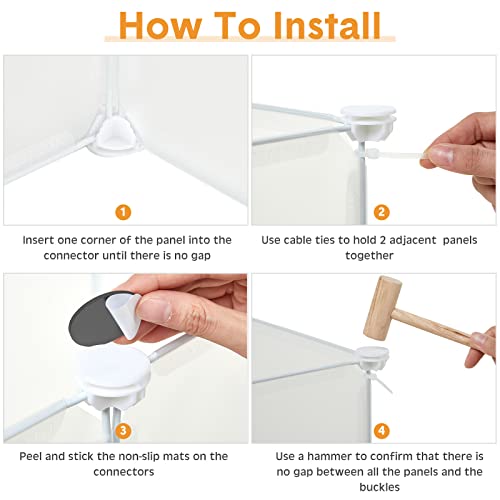 How To Install

1

Insert one corner of the panel into the connector until there is no gap

2

Use cable ties to hold 2 adjacent panels together

3

Peel and stick the non-slip mats on the connectors

4

Use a hammer to confirm that there is no gap between all the panels and the buckles