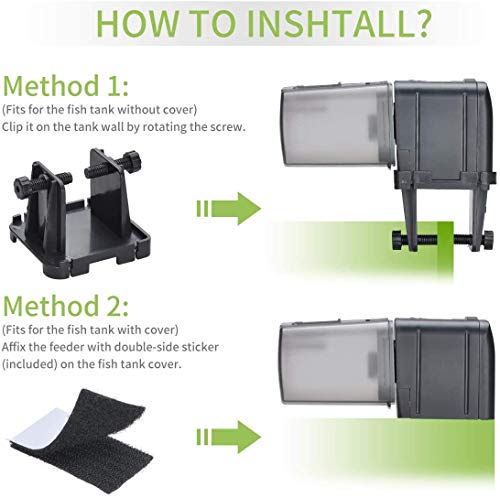 HOW TO INSHTALL?

Method 1:

(Fits for the fish tank without cover)
Clip it on the tank wall by rotating the screw.

Method 2:

(Fits for the fish tank with cover)
Affix the feeder with double-side sticker (included) on the fish tank cover.