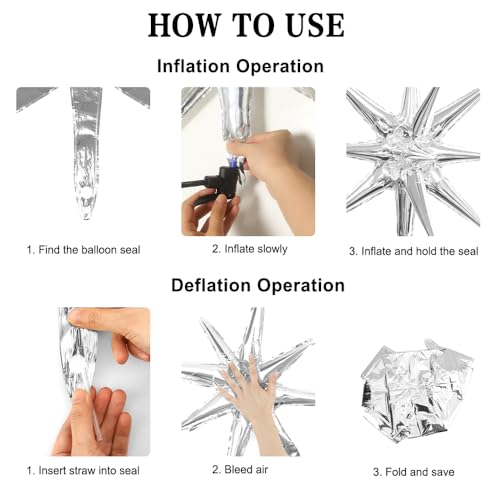 HOW TO USE

Inflation Operation

1. Find the balloon seal

2. Inflate slowly

3. Inflate and hold the seal

Deflation Operation

1. Insert straw into seal

2. Bleed air

3. Fold and save